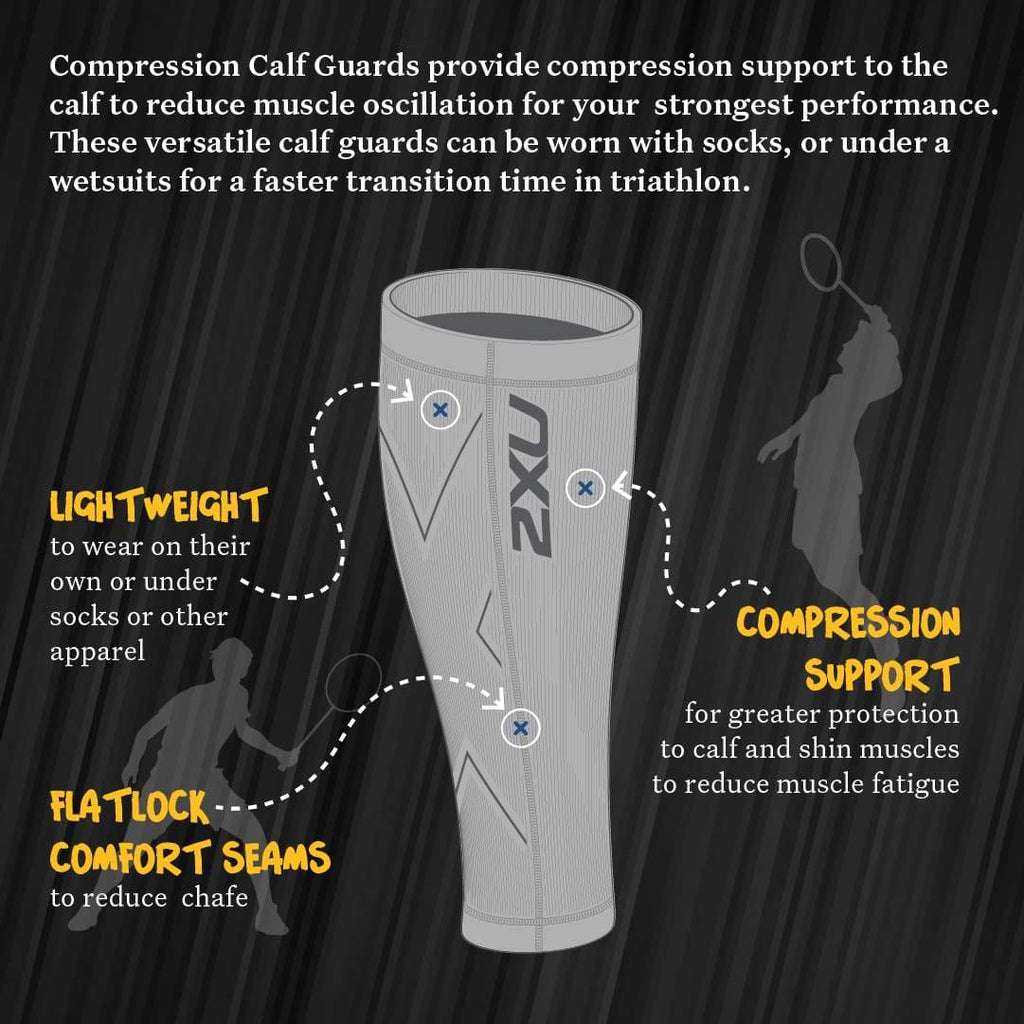 Compression Calf Guards provide compression support to the calf to reduce muscle oscillation for your strongest performance. These versatile calf guards can be worn with socks, or under a wetsuits for a faster transition time in triathlon.

2XU

LIGHTWEIGHT
to wear on their own or under socks or other apparel

COMPRESSION SUPPORT
for greater protection to calf and shin muscles to reduce muscle fatigue

FLATLOCK COMFORT SEAMS
to reduce chafe